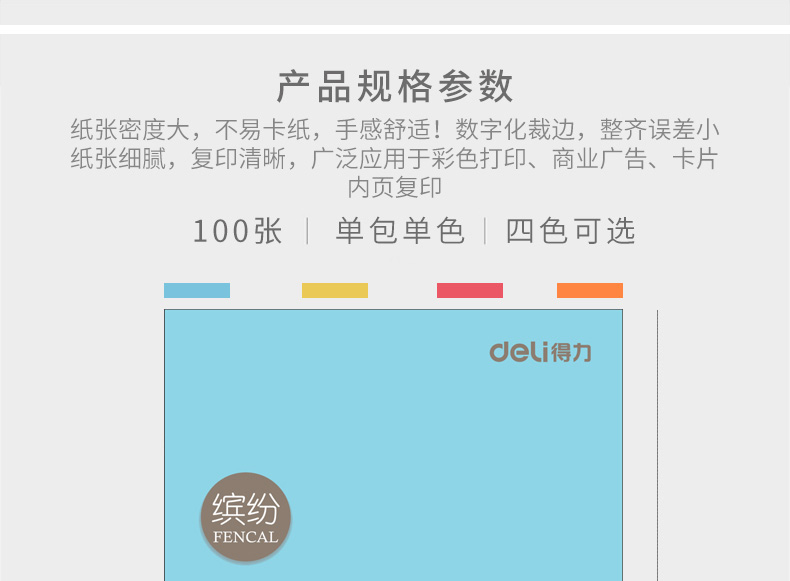 产品规格参数

纸张密度大，不易卡纸，手感舒适！数字化裁边，整齐误差小纸张细腻，复印清晰，广泛应用于彩色打印、商业广告、卡片内页复印

100张 | 单包单色 | 四色可选

deli得力

缤纷
FENCAL