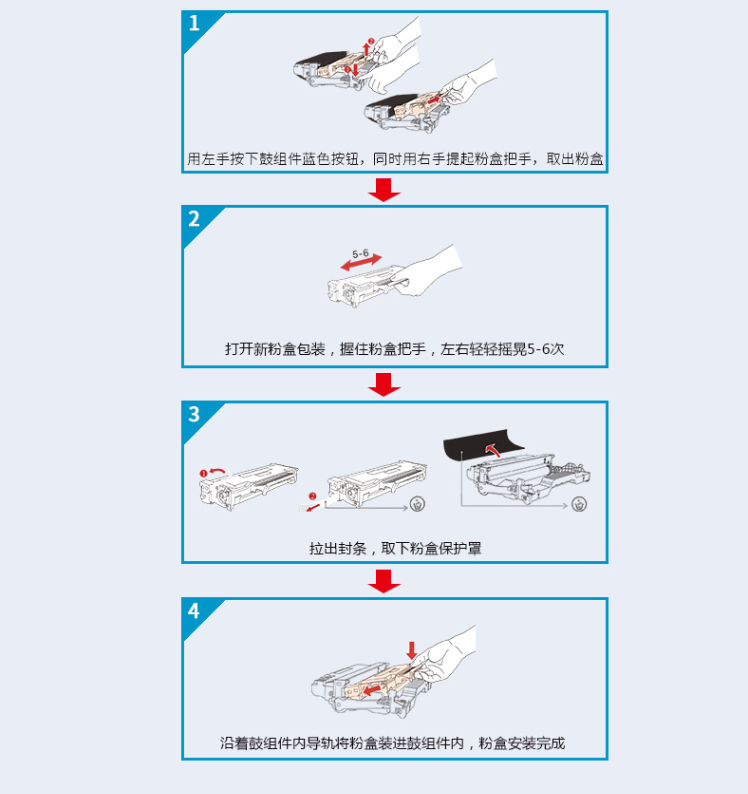 1

用左手按下鼓组件蓝色按钮，同时用右手提起粉盒把手，取出粉盒

2

5-6

打开新粉盒包装，握住粉盒把手，左右轻轻摇晃5-6次

3

拉出封条，取下粉盒保护罩

4

沿着鼓组件内导轨将粉盒装进鼓组件内，粉盒安装完成