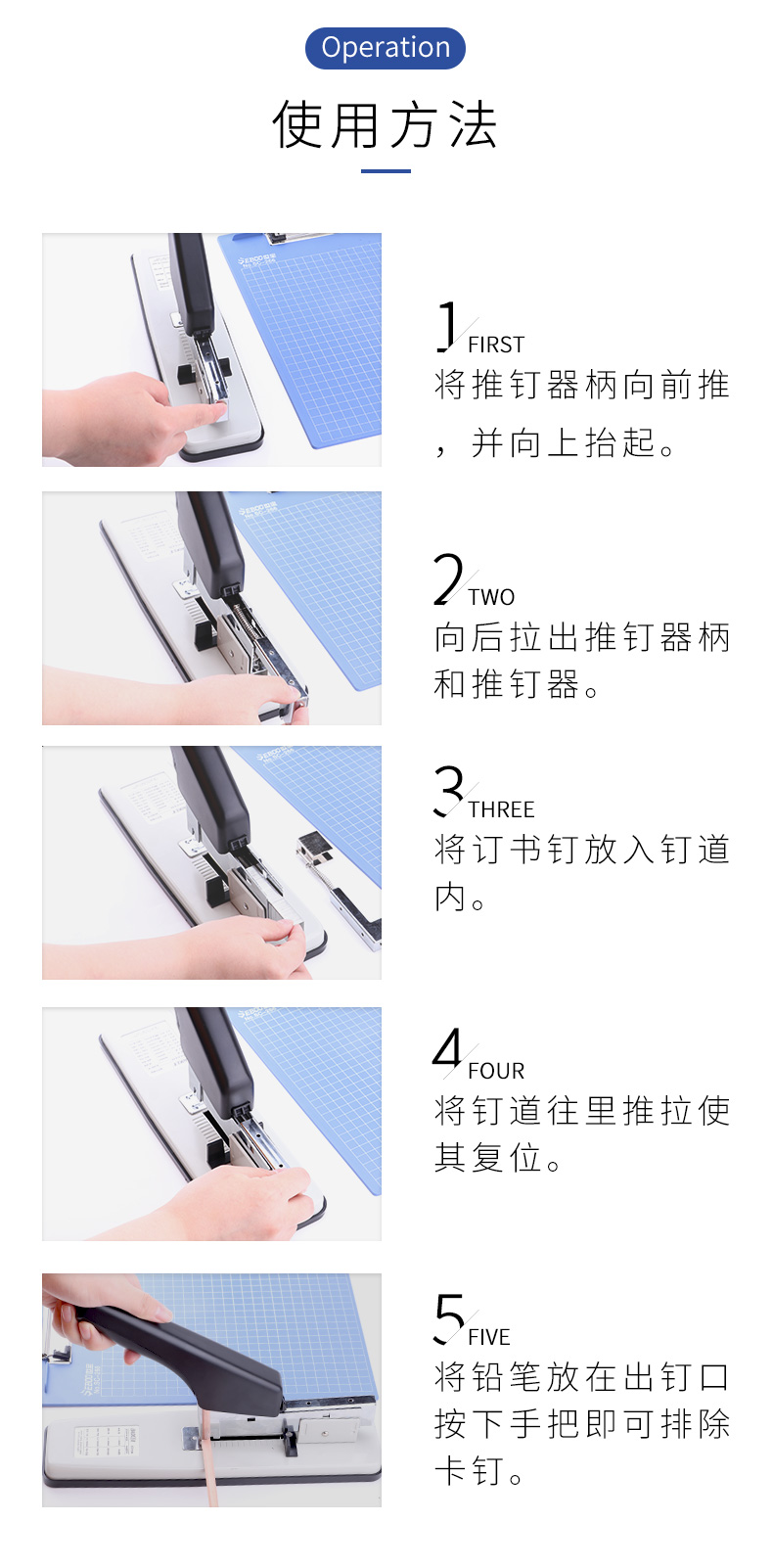 Operation

使用方法

1 FIRST
将推钉器柄向前推，并向上抬起。

2 TWO
向后拉出推钉器柄和推钉器。

3 THREE
将订书钉放入钉道内。

4 FOUR
将钉道往里推拉使其复位。

5 FIVE
将铅笔放在出钉口按下手把即可排除卡钉。