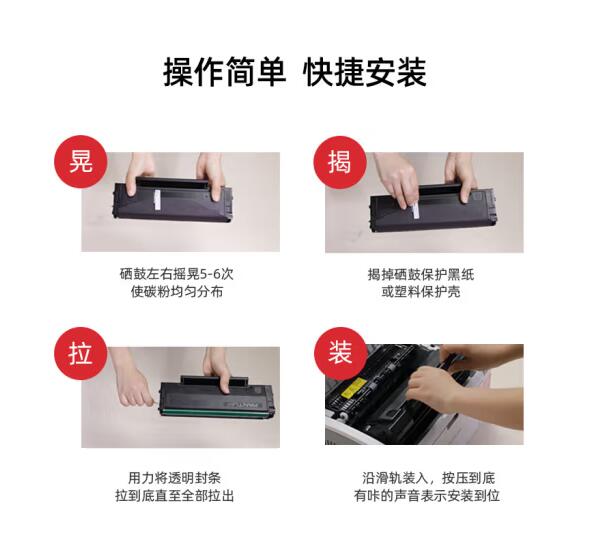 操作简单 快捷安装

晃

硒鼓左右摇晃5-6次
使碳粉均匀分布

揭

揭掉硒鼓保护黑纸
或塑料保护壳

拉

用力将透明封条
拉到底直至全部拉出

装

沿滑轨装入，按压到底
有咔的声音表示安装到位